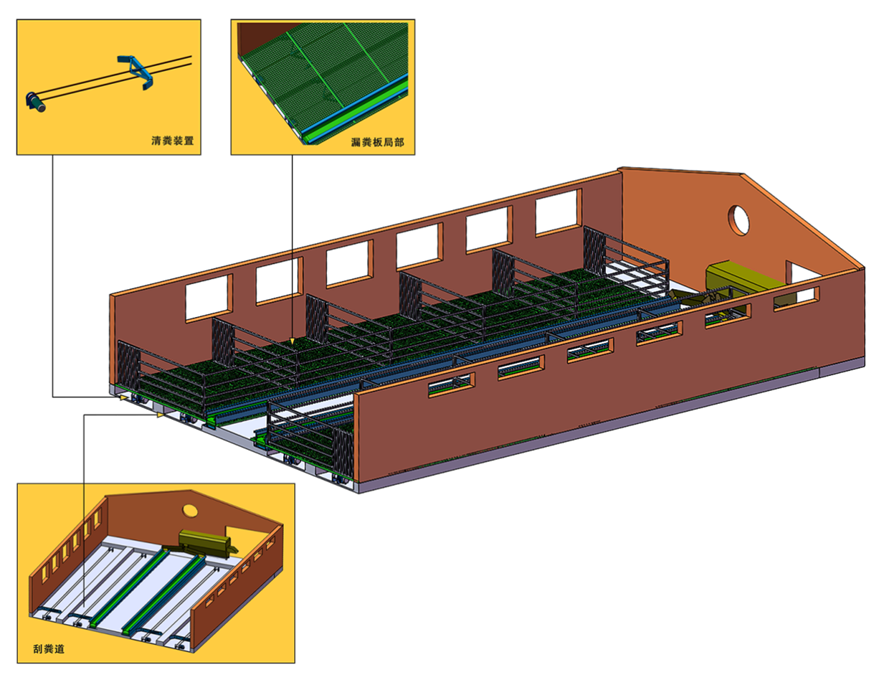 清粪装置

漏粪板局部

刮粪道